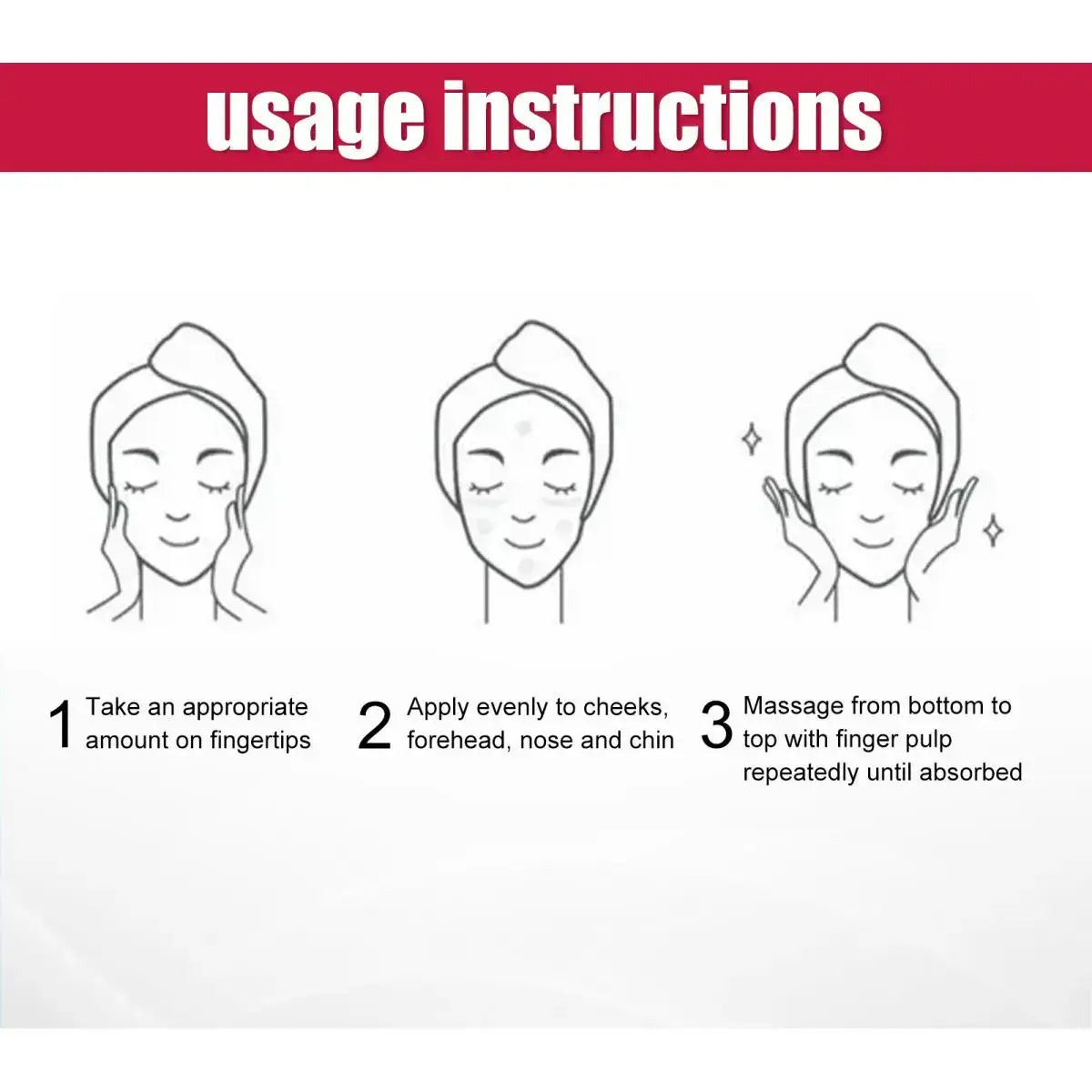 usage instructions

1 Take an appropriate amount on fingertips

2 Apply evenly to cheeks, forehead, nose and chin

3 Massage from bottom to top with finger pulp repeatedly until absorbed