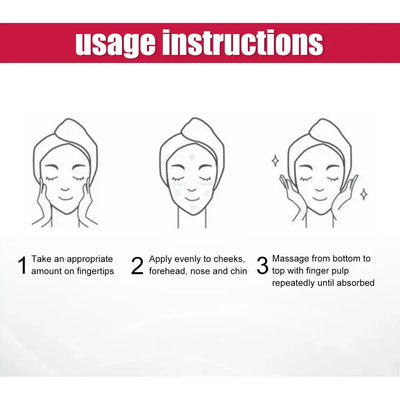 usage instructions

1 Take an appropriate amount on fingertips

2 Apply evenly to cheeks, forehead, nose and chin

3 Massage from bottom to top with finger pulp repeatedly until absorbed