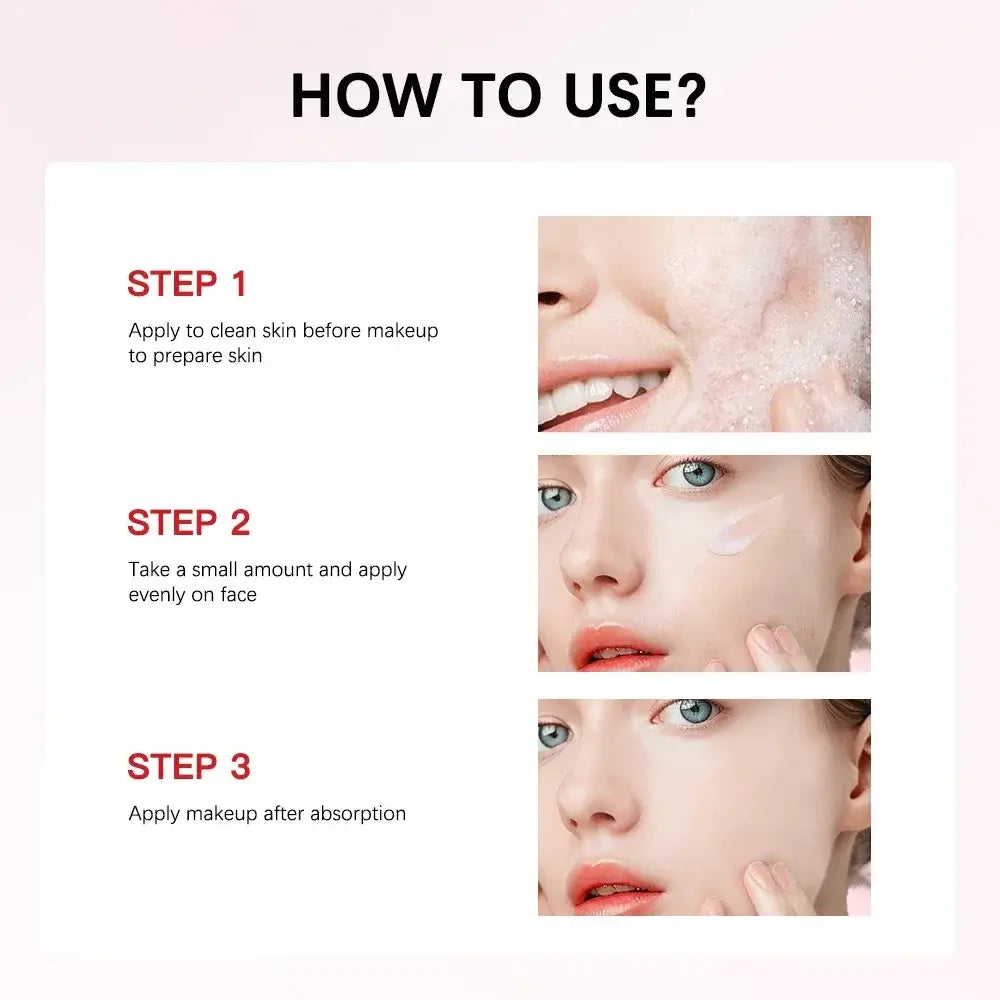 HOW TO USE?

STEP 1

Apply to clean skin before makeup to prepare skin

STEP 2

Take a small amount and apply evenly on face

STEP 3

Apply makeup after absorption