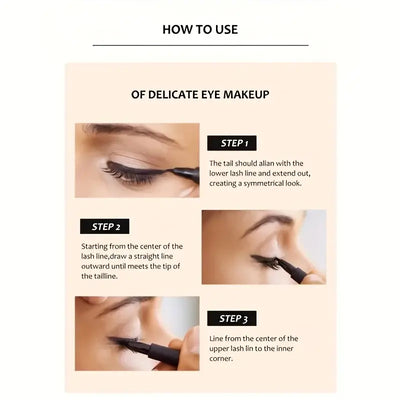 HOW TO USE

OF DELICATE EYE MAKEUP

STEP 1

The tail should alian with the lower lash line and extend out, creating a symmetrical look.

STEP 2

Starting from the center of the lash line,draw a straight line outward until meets the tip of the tailline.

STEP 3

Line from the center of the upper lash lin to the inner corner.