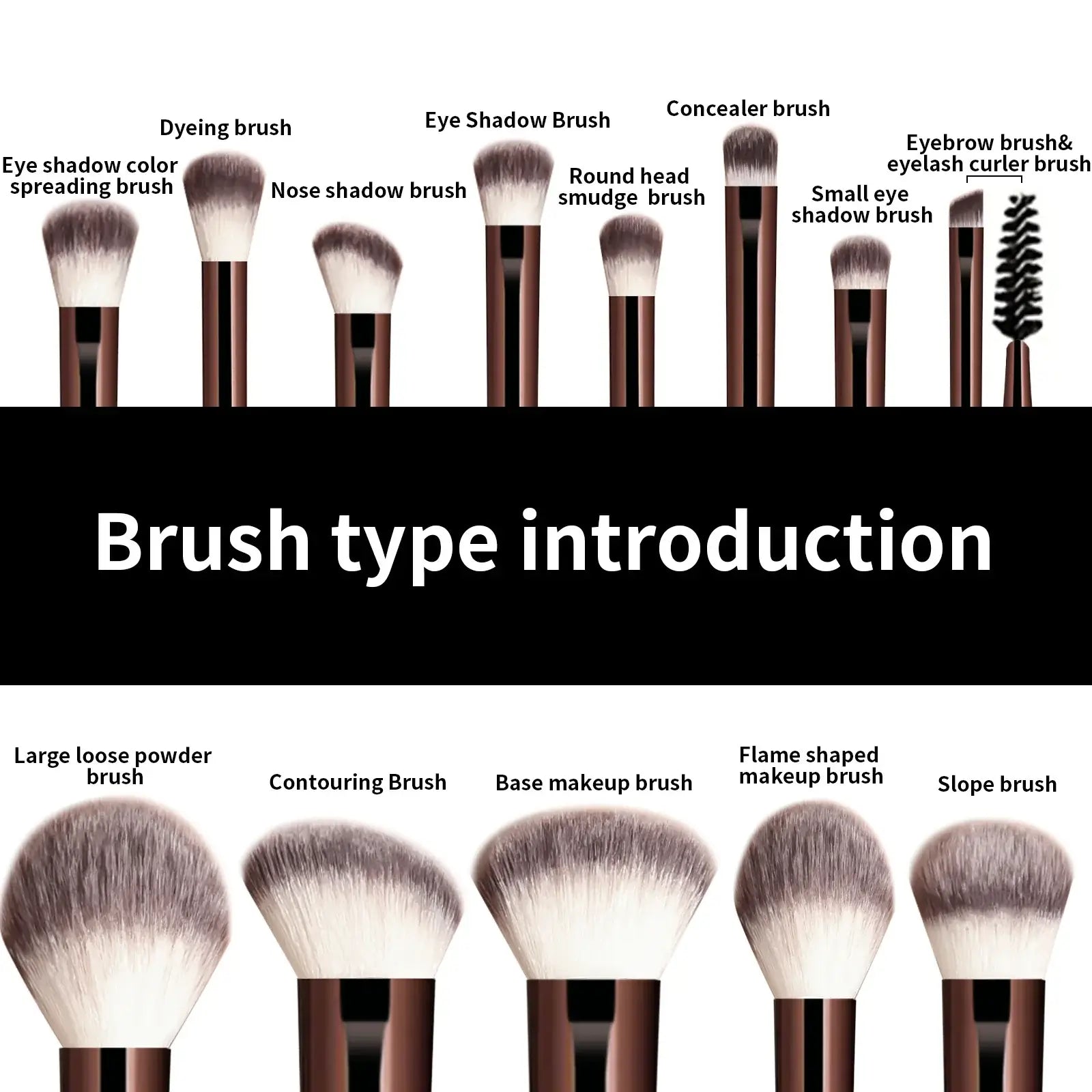 Eye shadow color spreading brush

Dyeing brush

Nose shadow brush

Eye Shadow Brush

Round head smudge brush

Concealer brush

Small eye shadow brush

Eyebrow brush& eyelash curler brush

Brush type introduction

Large loose powder brush

Contouring Brush

Base makeup brush

Flame shaped makeup brush

Slope brush