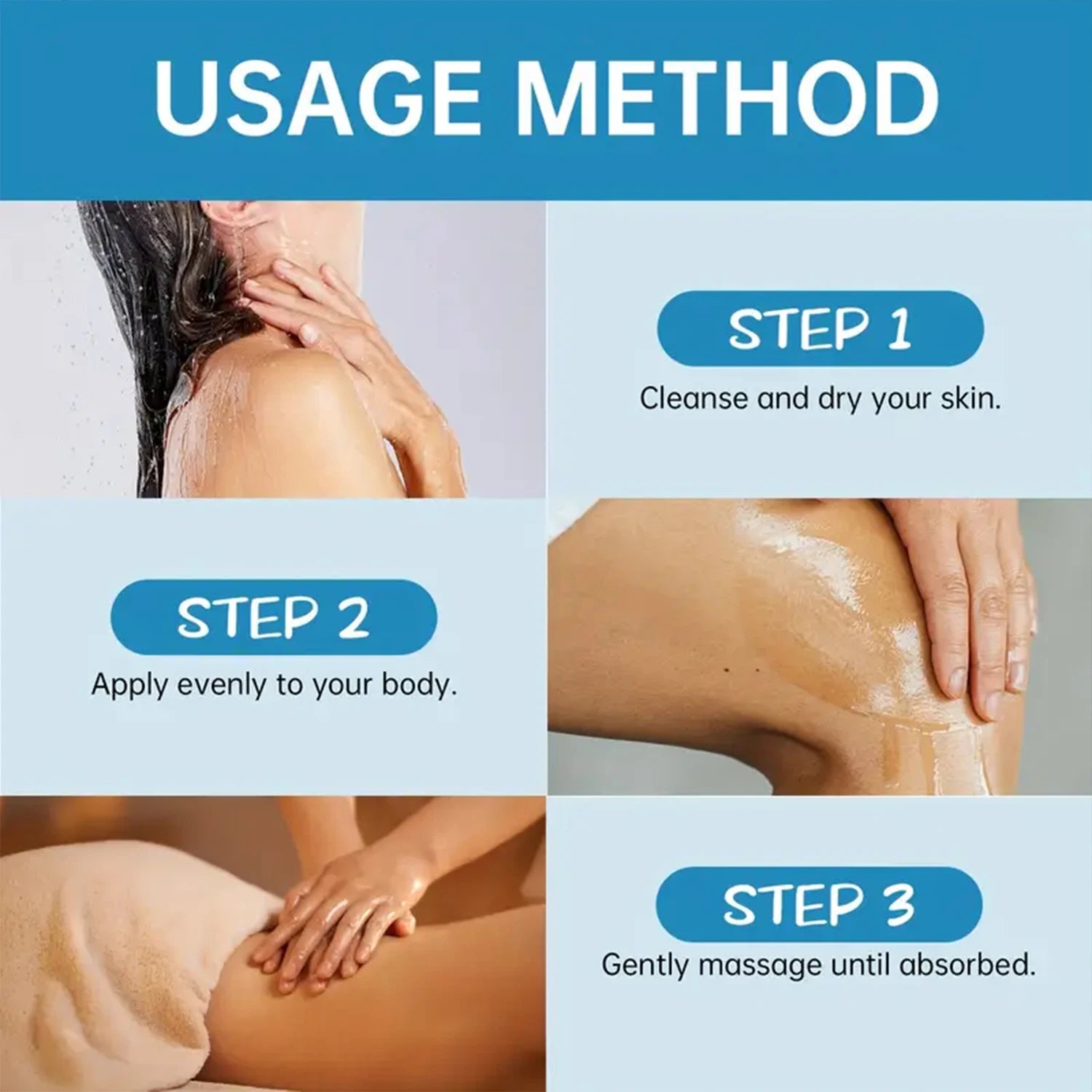 USAGE METHOD

STEP 1
Cleanse and dry your skin.

STEP 2
Apply evenly to your body.

STEP 3
Gently massage until absorbed.