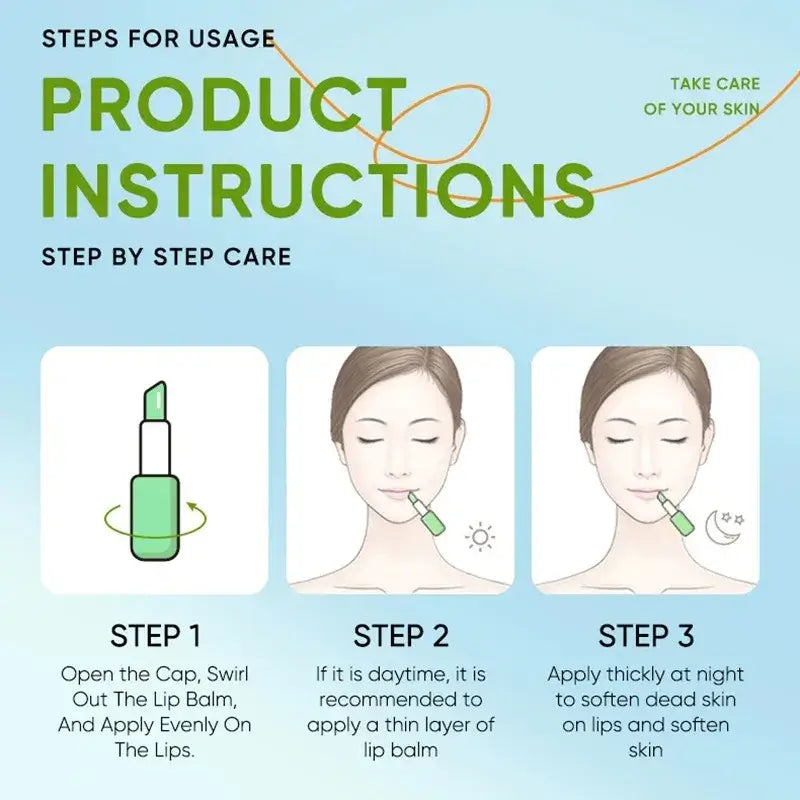 STEPS FOR USAGE

PRODUCT INSTRUCTIONS

TAKE CARE OF YOUR SKIN

STEP BY STEP CARE

STEP 1
Open the Cap, Swirl Out The Lip Balm, And Apply Evenly On The Lips.

STEP 2
If it is daytime, it is recommended to apply a thin layer of lip balm

STEP 3
Apply thickly at night to soften dead skin on lips and soften skin