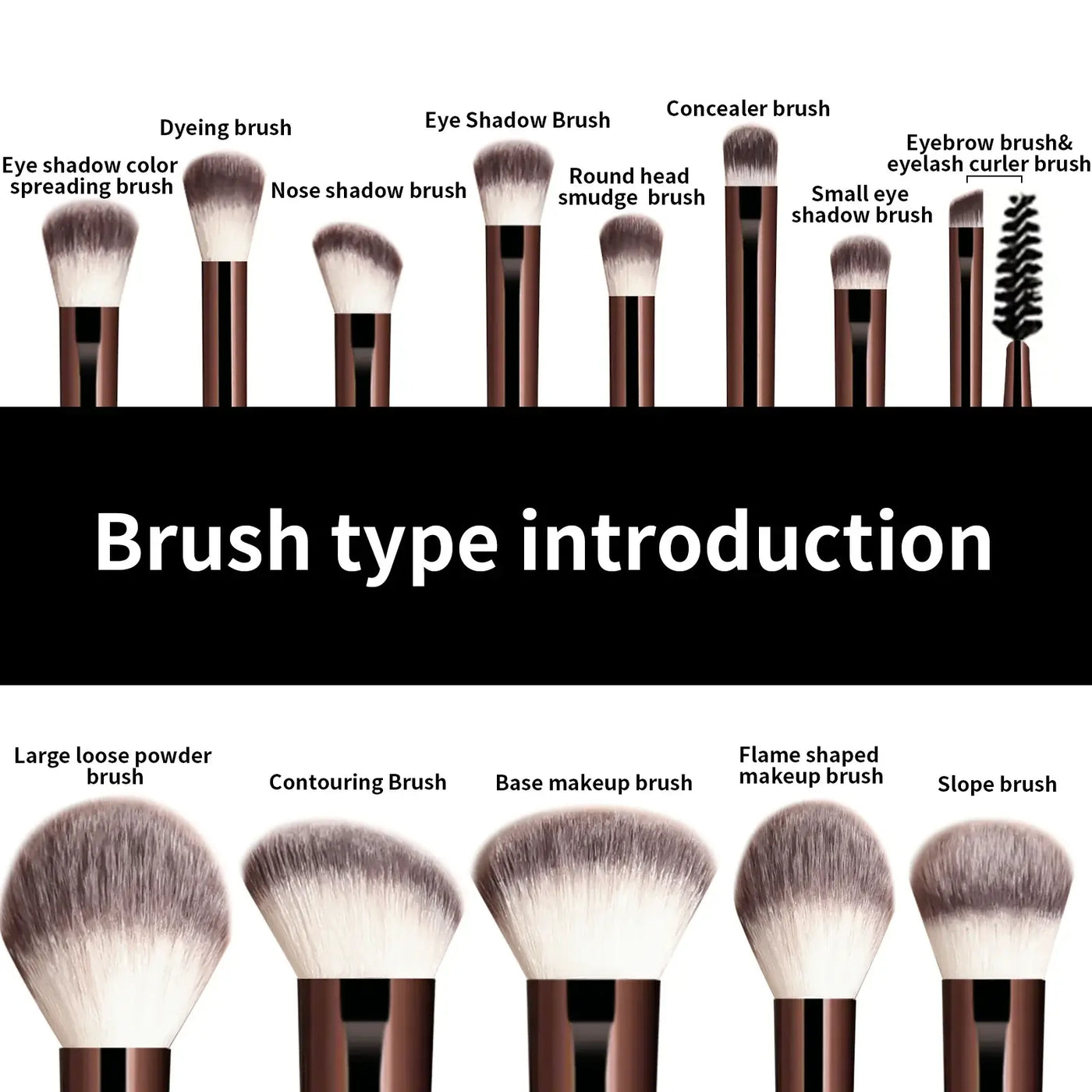 Eye shadow color spreading brush

Dyeing brush

Nose shadow brush

Eye Shadow Brush

Round head smudge brush

Concealer brush

Small eye shadow brush

Eyebrow brush& eyelash curler brush

Brush type introduction

Large loose powder brush

Contouring Brush

Base makeup brush

Flame shaped makeup brush

Slope brush