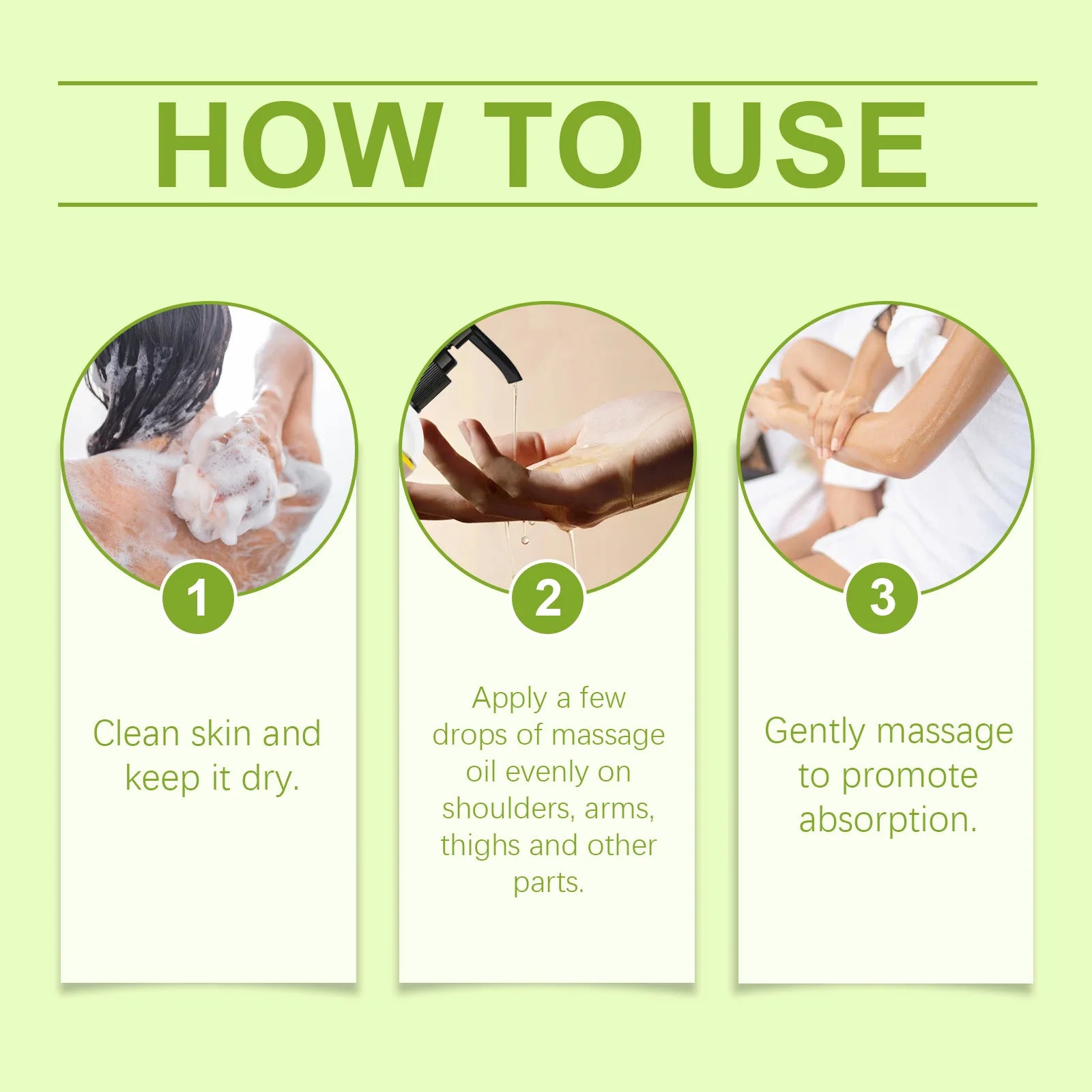 HOW TO USE

1

Clean skin and keep it dry.

2

Apply a few drops of massage oil evenly on shoulders, arms, thighs and other parts.

3

Gently massage to promote absorption.