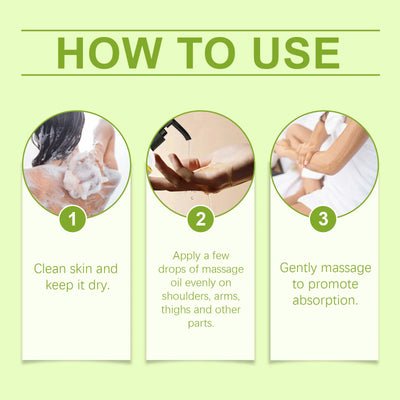 HOW TO USE

1

Clean skin and keep it dry.

2

Apply a few drops of massage oil evenly on shoulders, arms, thighs and other parts.

3

Gently massage to promote absorption.