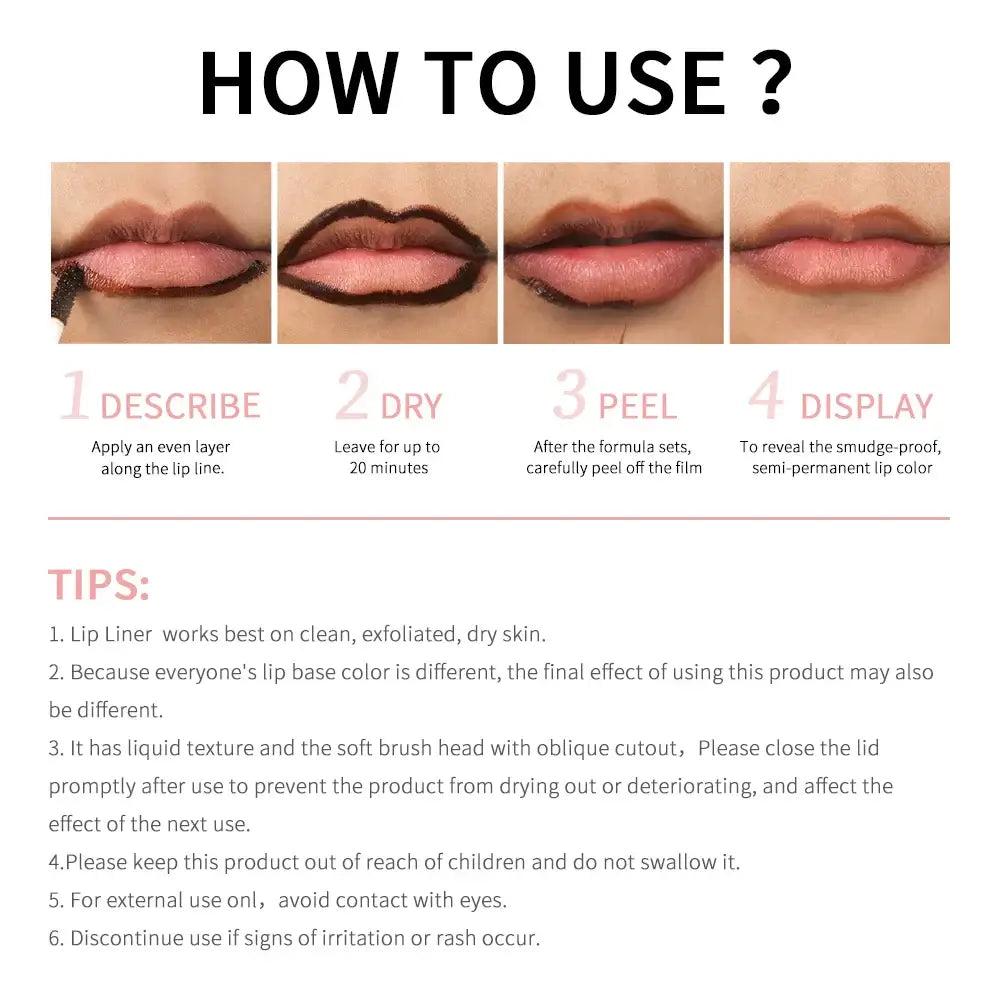 HOW TO USE ?

1 DESCRIBE
Apply an even layer along the lip line.

2 DRY
Leave for up to 20 minutes

3 PEEL
After the formula sets, carefully peel off the film

4 DISPLAY
To reveal the smudge-proof, semi-permanent lip color

TIPS:
1. Lip Liner works best on clean, exfoliated, dry skin.
2. Because everyone's lip base color is different, the final effect of using this product may also be different.
3. It has liquid texture and the soft brush head with oblique cutout，Please close the lid promptly after use to prevent the product from drying out or deteriorating, and affect the effect of the next use.
4.Please keep this product out of reach of children and do not swallow it.
5. For external use onl，avoid contact with eyes.
6. Discontinue use if signs of irritation or rash occur.