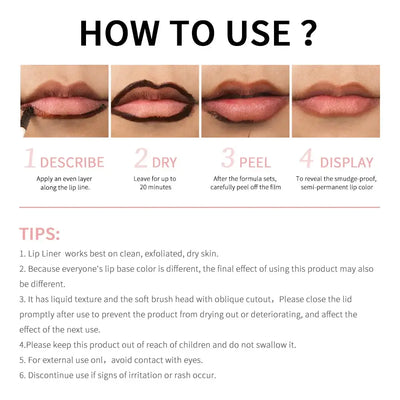 HOW TO USE ?

1 DESCRIBE
Apply an even layer along the lip line.

2 DRY
Leave for up to 20 minutes

3 PEEL
After the formula sets, carefully peel off the film

4 DISPLAY
To reveal the smudge-proof, semi-permanent lip color

TIPS:
1. Lip Liner works best on clean, exfoliated, dry skin.
2. Because everyone's lip base color is different, the final effect of using this product may also be different.
3. It has liquid texture and the soft brush head with oblique cutout，Please close the lid promptly after use to prevent the product from drying out or deteriorating, and affect the effect of the next use.
4.Please keep this product out of reach of children and do not swallow it.
5. For external use onl，avoid contact with eyes.
6. Discontinue use if signs of irritation or rash occur.