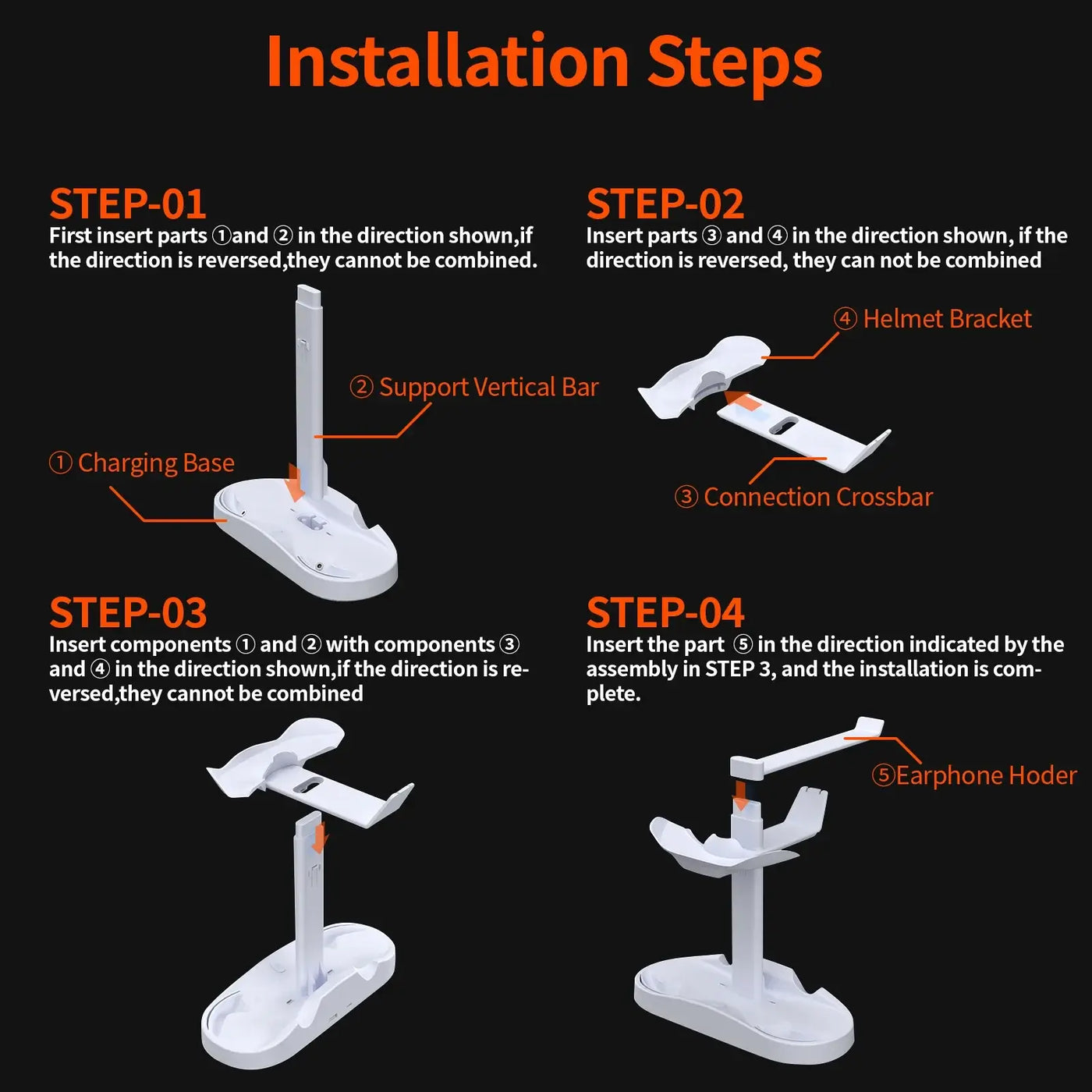 Installation Steps

STEP-01
First insert parts ①and ② in the direction shown,if the direction is reversed,they cannot be combined.

② Support Vertical Bar

① Charging Base

STEP-02
Insert parts ③ and ④ in the direction shown, if the direction is reversed, they can not be combined

④ Helmet Bracket

③ Connection Crossbar

STEP-03
Insert components ① and ② with components ③ and ④ in the direction shown,if the direction is reversed,they cannot be combined

STEP-04
Insert the part ⑤ in the direction indicated by the assembly in STEP 3, and the installation is complete.

⑤Earphone Hoder