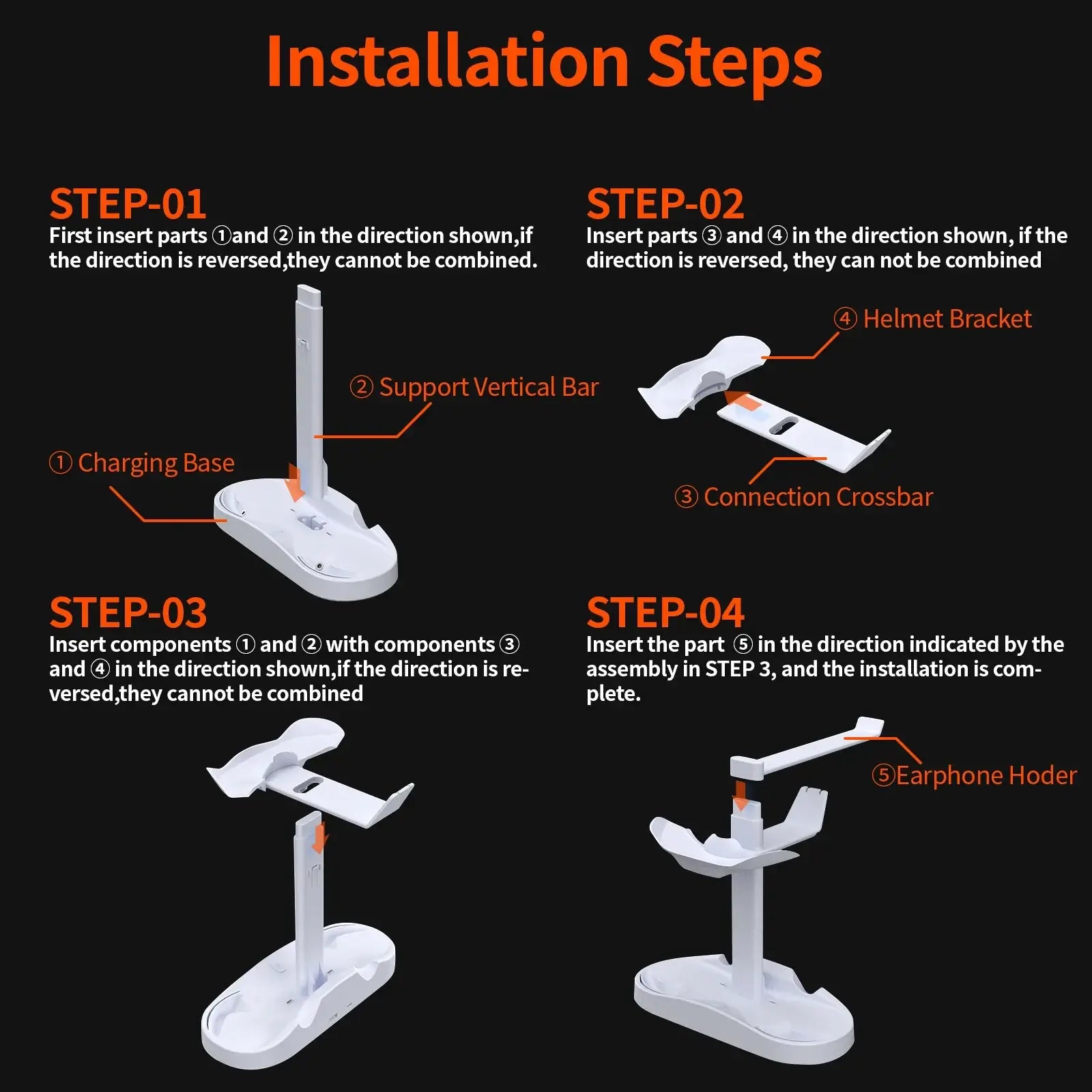 Installation Steps

STEP-01
First insert parts ①and ② in the direction shown,if the direction is reversed,they cannot be combined.

② Support Vertical Bar

① Charging Base

STEP-02
Insert parts ③ and ④ in the direction shown, if the direction is reversed, they can not be combined

④ Helmet Bracket

③ Connection Crossbar

STEP-03
Insert components ① and ② with components ③ and ④ in the direction shown,if the direction is reversed,they cannot be combined

STEP-04
Insert the part ⑤ in the direction indicated by the assembly in STEP 3, and the installation is complete.

⑤Earphone Hoder