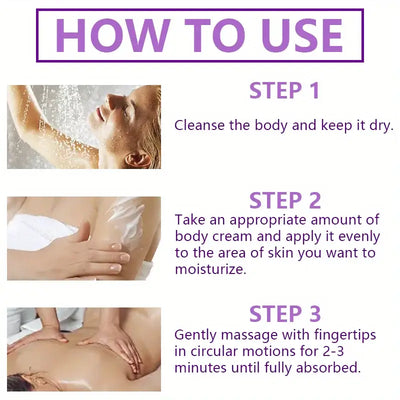 HOW TO USE

STEP 1

Cleanse the body and keep it dry.

STEP 2

Take an appropriate amount of body cream and apply it evenly to the area of skin you want to moisturize.

STEP 3

Gently massage with fingertips in circular motions for 2-3 minutes until fully absorbed.